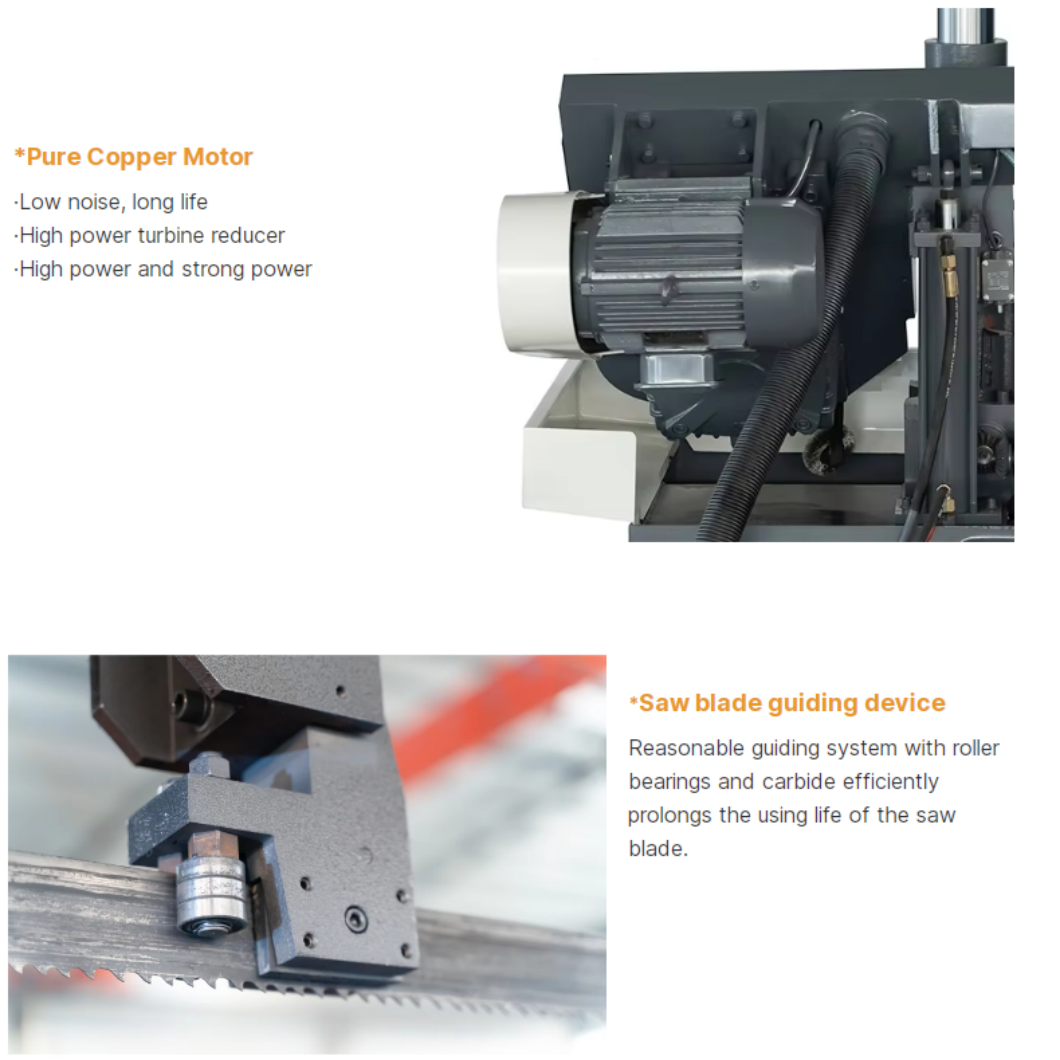 *Pure Copper Motor

·Low noise, long life
·High power turbine reducer
·High power and strong power

*Saw blade guiding device

Reasonable guiding system with roller bearings and carbide efficiently prolongs the using life of the saw blade.